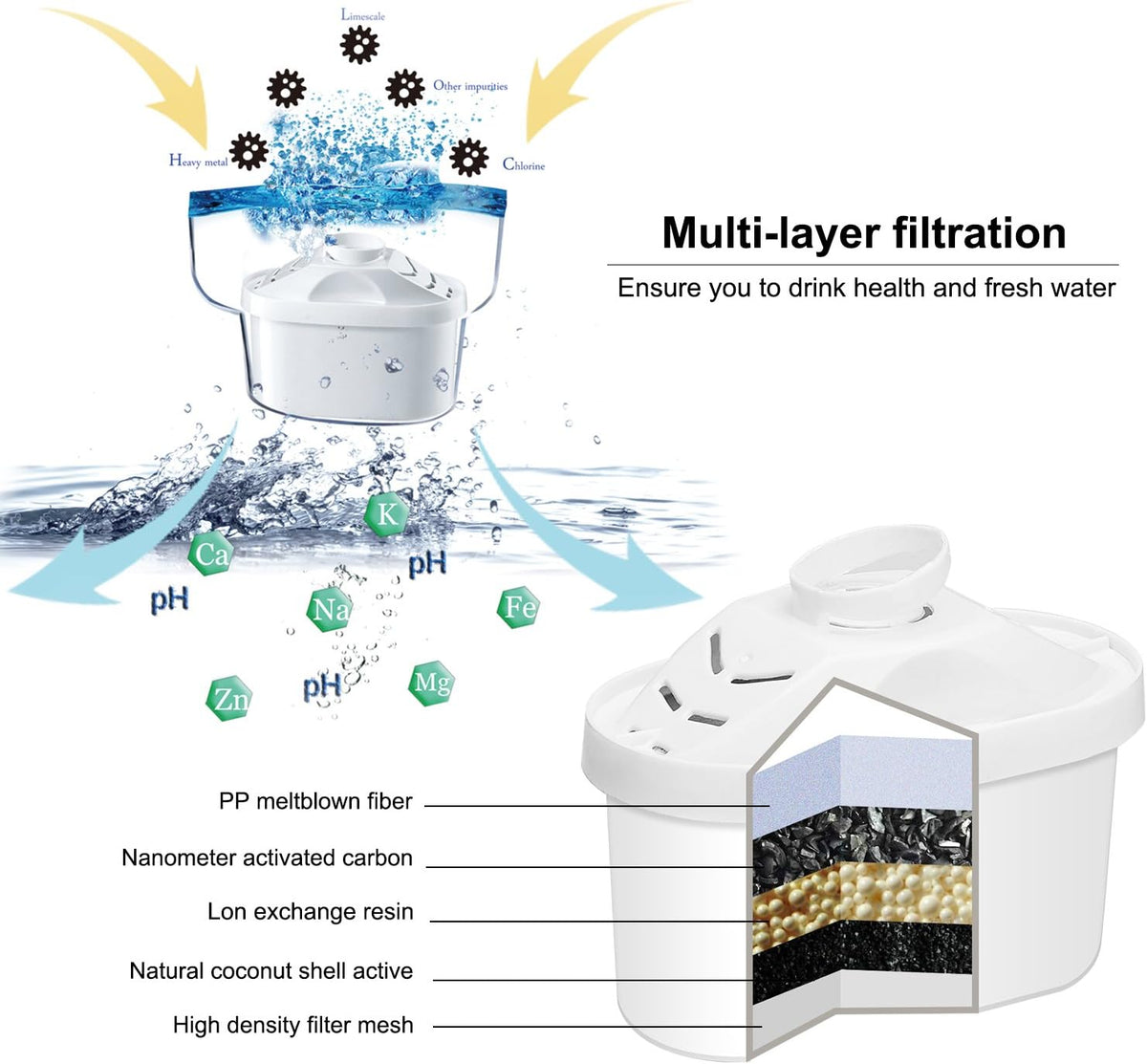 Limescale

Other impurities

Heavy metal

Chlorine

Multi-layer filtration

Ensure you to drink health and fresh water

K

Ca

pH

pH

Na

Fe

Zn

pH

Mg

PP meltblown fiber

Nanometer activated carbon

Lon exchange resin

Natural coconut shell active

High density filter mesh