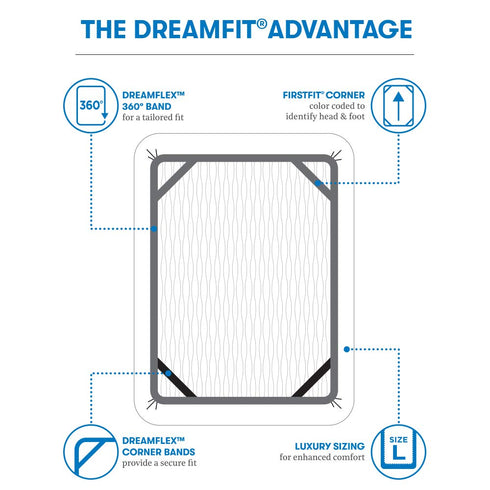 THE DREAMFIT® ADVANTAGE

360°

DREAMFLEX™
360° BAND
for a tailored fit

FIRSTFIT® CORNER
color coded to
identify head & foot

DREAMFLEX™
CORNER BANDS
provide a secure fit

LUXURY SIZING
for enhanced comfort

SIZE
L