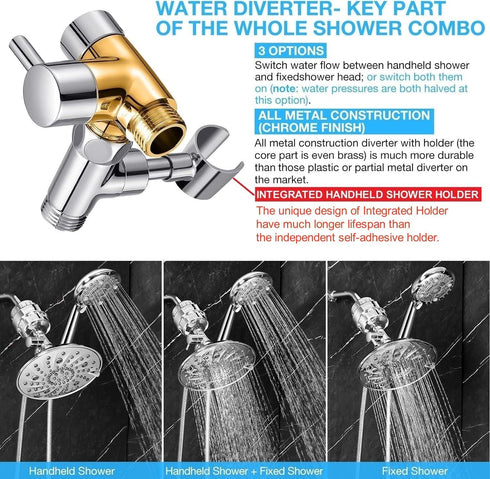 WATER DIVERTER- KEY PART OF THE WHOLE SHOWER COMBO

3 OPTIONS

Switch water flow between handheld shower and fixedshower head; or switch both them on (note: water pressures are both halved at this option).

ALL METAL CONSTRUCTION (CHROME FINISH)

All metal construction diverter with holder (the core part is even brass) is much more durable than those plastic or partial metal diverter on the market.

INTEGRATED HANDHELD SHOWER HOLDER

The unique design of Integrated Holder have much longer lifespan than the independent self-adhesive holder.

Handheld Shower

Handheld Shower + Fixed Shower

Fixed Shower