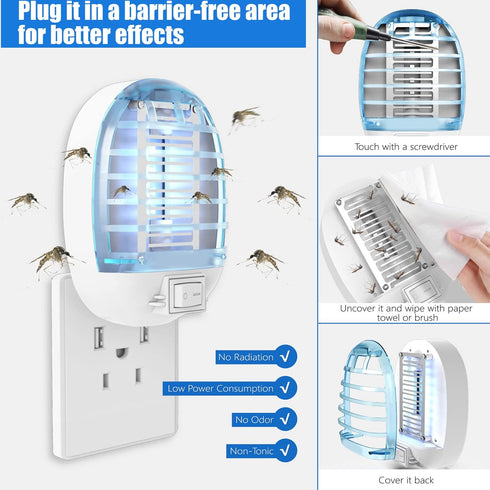 Plug it in a barrier-free area for better effects

No Radiation √

Low Power Consumption √

No Odor √

Non-Tonic √

Touch with a screwdriver

Uncover it and wipe with paper towel or brush

Cover it back